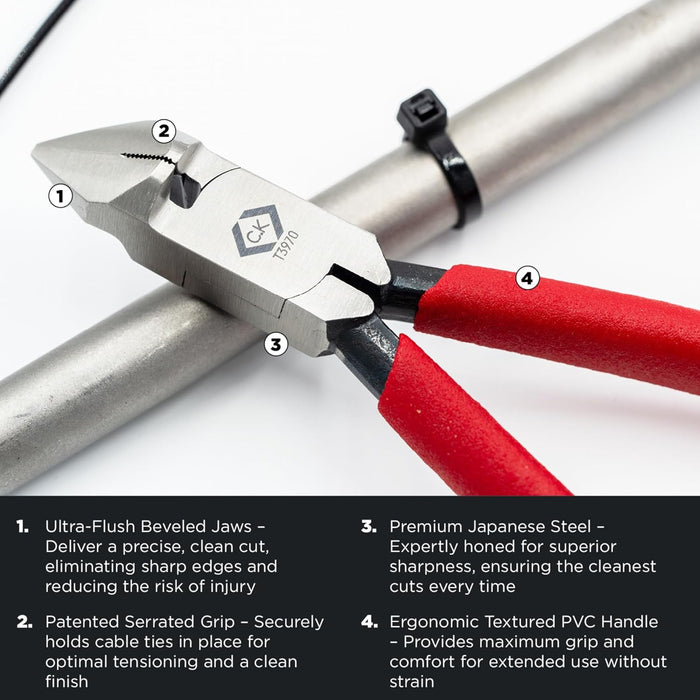 2

1

C.K

T3970

4

3

1. Ultra-Flush Beveled Jaws – Deliver a precise, clean cut, eliminating sharp edges and reducing the risk of injury

2. Patented Serrated Grip – Securely holds cable ties in place for optimal tensioning and a clean finish

3. Premium Japanese Steel – Expertly honed for superior sharpness, ensuring the cleanest cuts every time

4. Ergonomic Textured PVC Handle – Provides maximum grip and comfort for extended use without strain