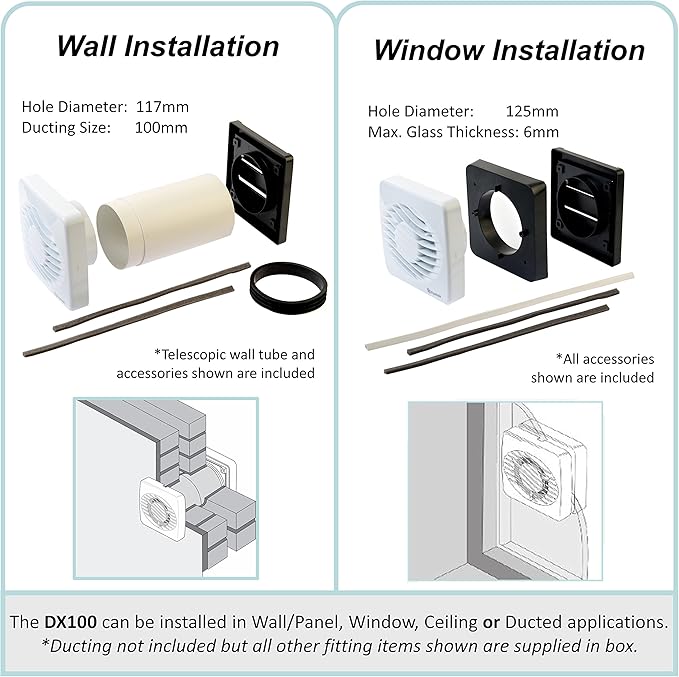 Wall Installation

Hole Diameter: 117mm
Ducting Size: 100mm

*Telescopic wall tube and accessories shown are included

Window Installation

Hole Diameter: 125mm
Max. Glass Thickness: 6mm

*All accessories shown are included

The DX100 can be installed in Wall/Panel, Window, Ceiling or Ducted applications.
*Ducting not included but all other fitting items shown are supplied in box.