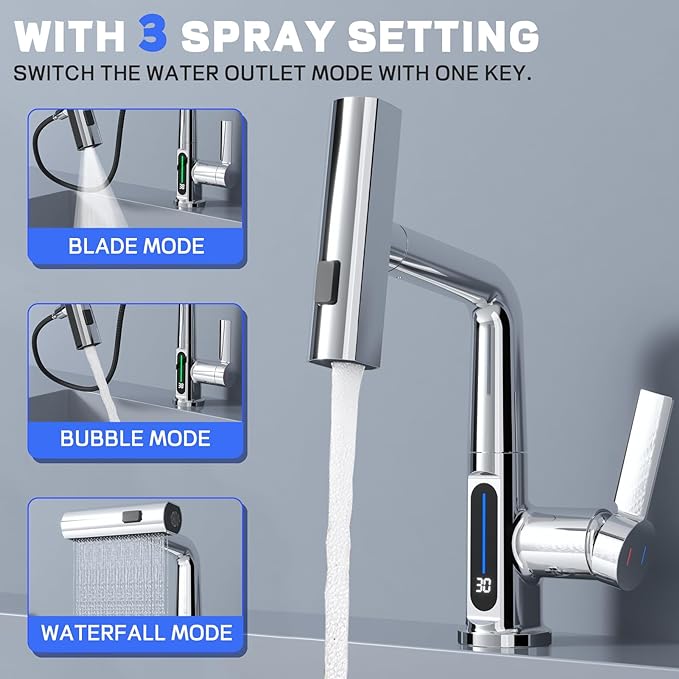 WITH 3 SPRAY SETTING
SWITCH THE WATER OUTLET MODE WITH ONE KEY.

30
BLADE MODE

30
BUBBLE MODE

WATERFALL MODE

30