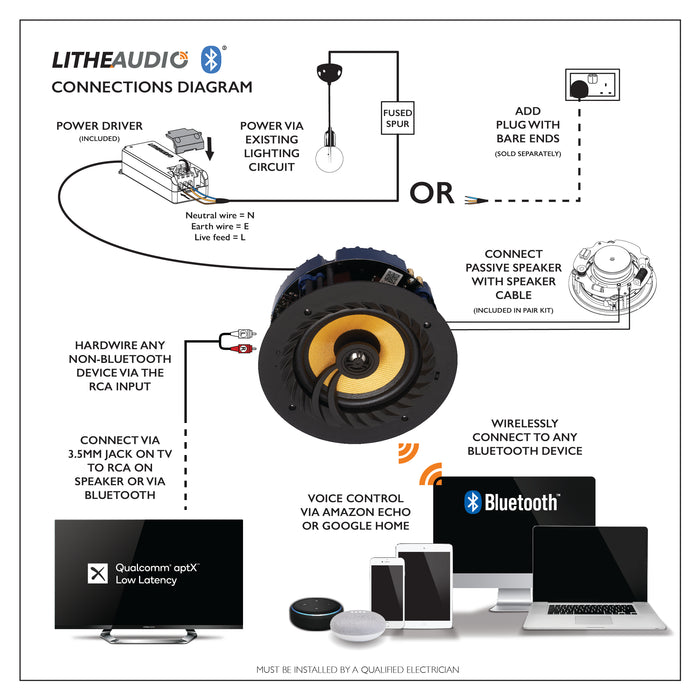 LITHEAUDIO
CONNECTIONS DIAGRAM

POWER DRIVER
(INCLUDED)

POWER VIA EXISTING LIGHTING CIRCUIT

FUSED SPUR

ADD PLUG WITH BARE ENDS
(SOLD SEPARATELY)

OR

Neutral wire = N
Earth wire = E
Live feed = L

CONNECT PASSIVE SPEAKER WITH SPEAKER CABLE
(INCLUDED IN PAIR KIT)

HARDWIRE ANY NON-BLUETOOTH DEVICE VIA THE RCA INPUT

CONNECT VIA 3.5MM JACK ON TV TO RCA ON SPEAKER OR VIA BLUETOOTH

WIRELESSLY CONNECT TO ANY BLUETOOTH DEVICE

VOICE CONTROL VIA AMAZON ECHO OR GOOGLE HOME

Bluetooth

Qualcomm aptX
Low Latency

MUST BE INSTALLED BY A QUALIFIED ELECTRICIAN