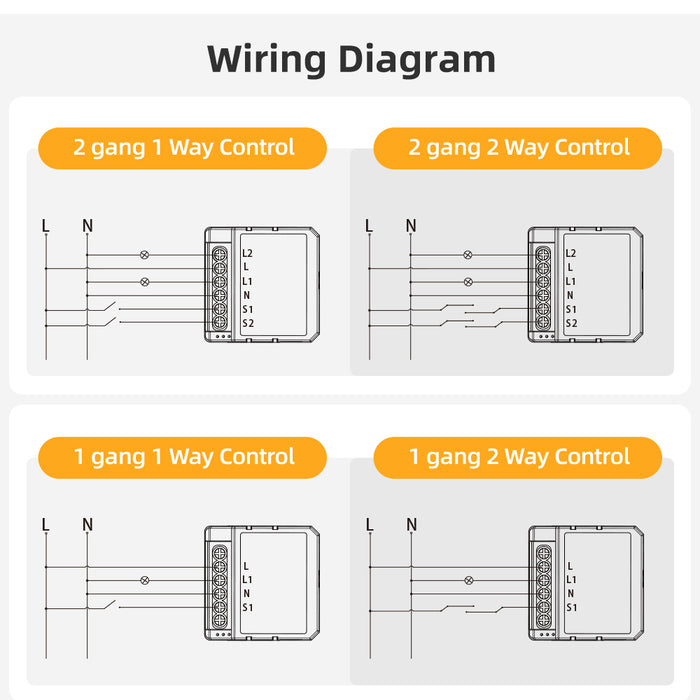 Wiring Diagram

2 gang 1 Way Control

L N

L2
L
L1
N
S1
S2

2 gang 2 Way Control

L N

L2
L
L1
N
S1
S2

1 gang 1 Way Control

L N

L
L1
N
S1

1 gang 2 Way Control

L N

L
L1
N
S1