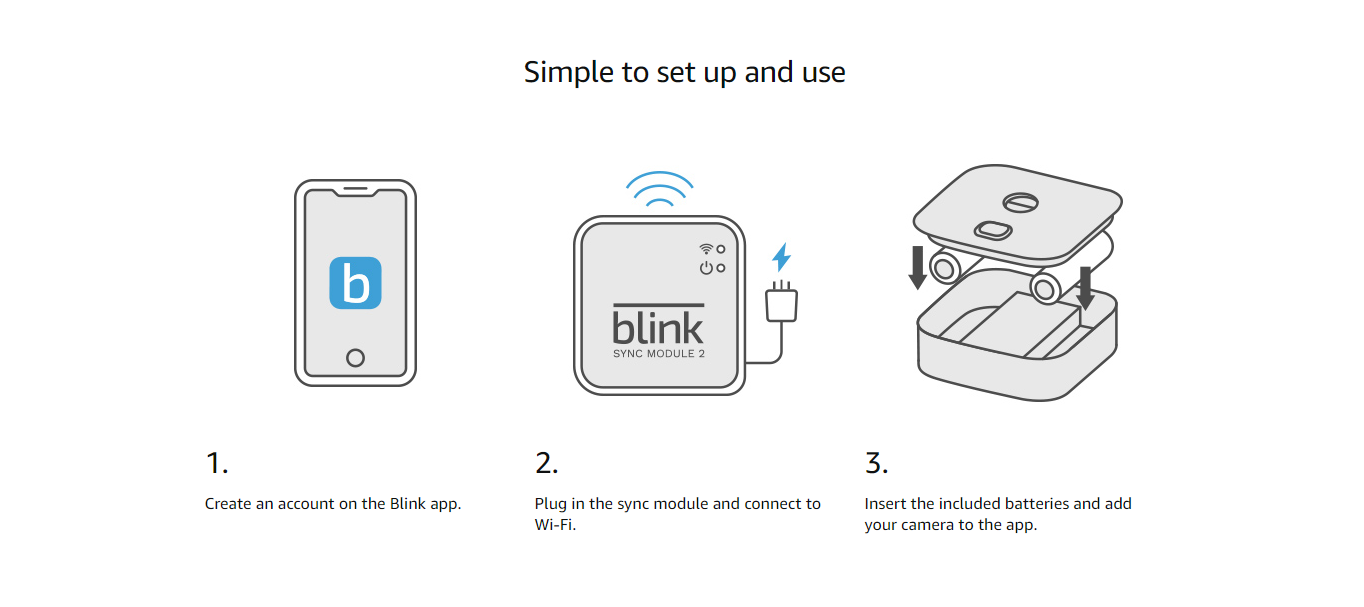 Simple to set up and use

b

blink
SYNC MODULE 2

1.

Create an account on the Blink app.

2.

Plug in the sync module and connect to Wi-Fi.

3.

Insert the included batteries and add your camera to the app.