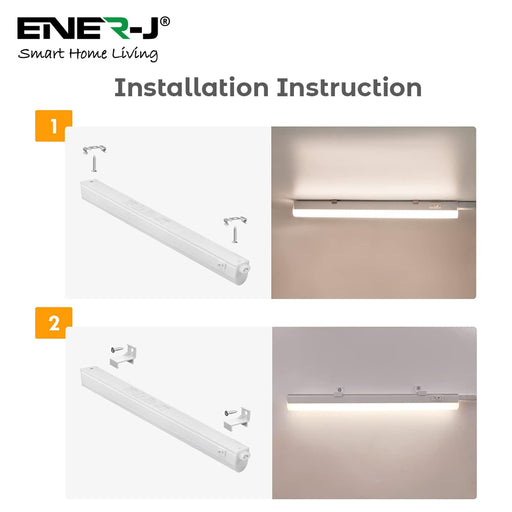 ENER-J®
Smart Home Living

Installation Instruction

1

2