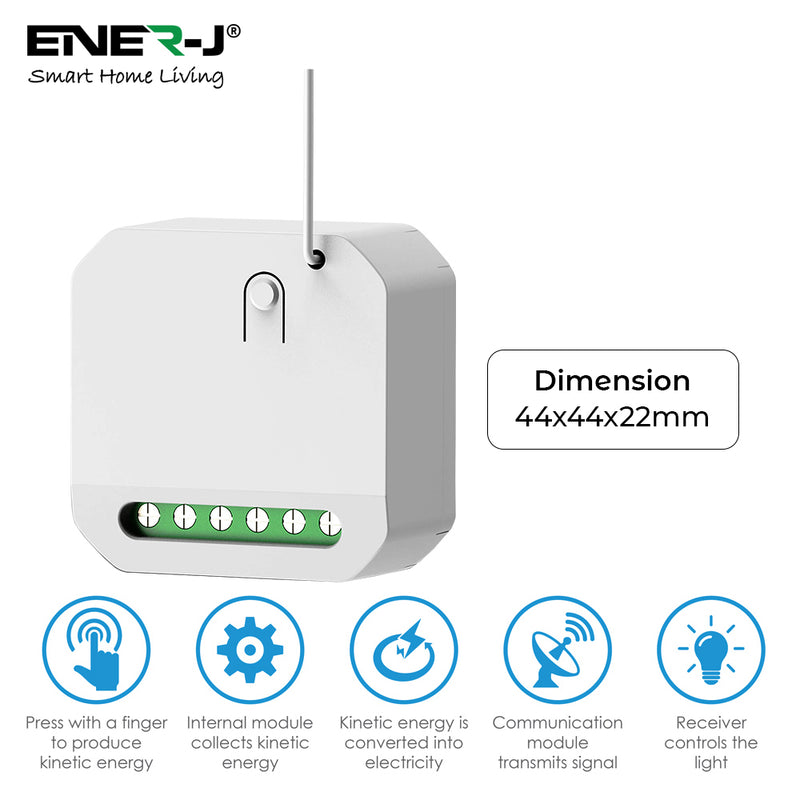 ENER-J®
Smart Home Living

Dimension
44x44x22mm

Press with a finger to produce kinetic energy

Internal module collects kinetic energy

Kinetic energy is converted into electricity

Communication module transmits signal

Receiver controls the light