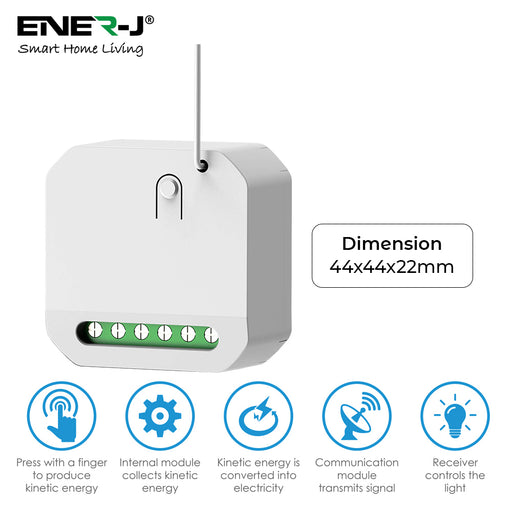 ENER-J®
Smart Home Living

Dimension
44x44x22mm

Press with a finger to produce kinetic energy

Internal module collects kinetic energy

Kinetic energy is converted into electricity

Communication module transmits signal

Receiver controls the light