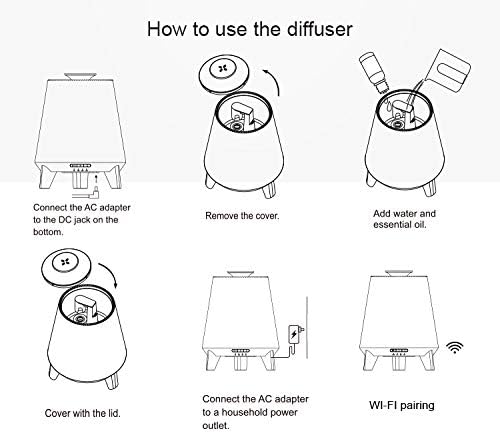 How to use the diffuser

Connect the AC adapter to the DC jack on the bottom.

Remove the cover.

Add water and essential oil.

Cover with the lid.

Connect the AC adapter to a household power outlet.

WI-FI pairing