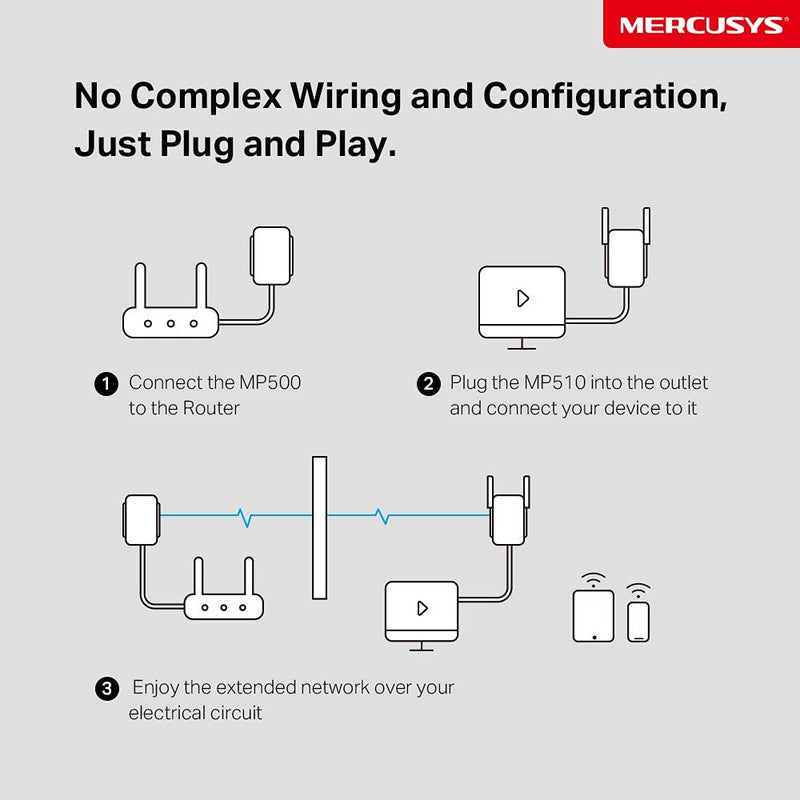 MERCUSYS

No Complex Wiring and Configuration, Just Plug and Play.

1 Connect the MP500 to the Router

2 Plug the MP510 into the outlet and connect your device to it

3 Enjoy the extended network over your electrical circuit