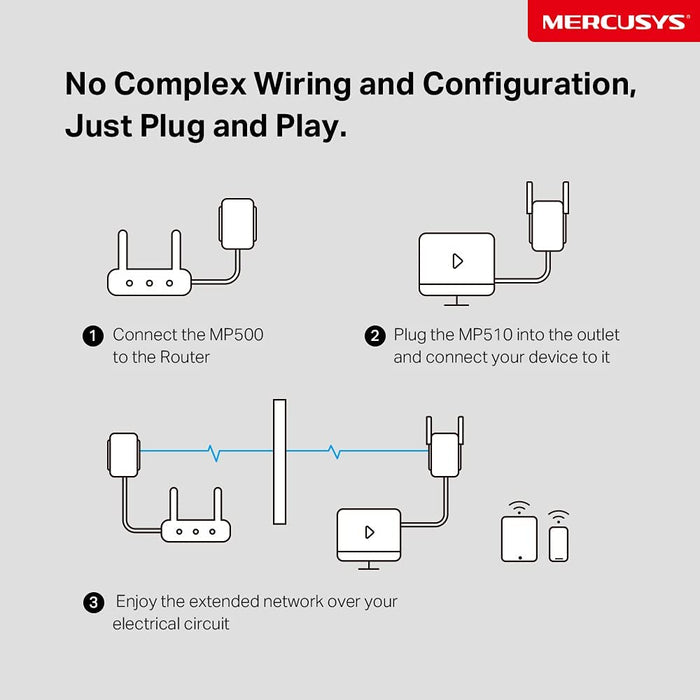 MERCUSYS

No Complex Wiring and Configuration, Just Plug and Play.

1 Connect the MP500 to the Router

2 Plug the MP510 into the outlet and connect your device to it

3 Enjoy the extended network over your electrical circuit