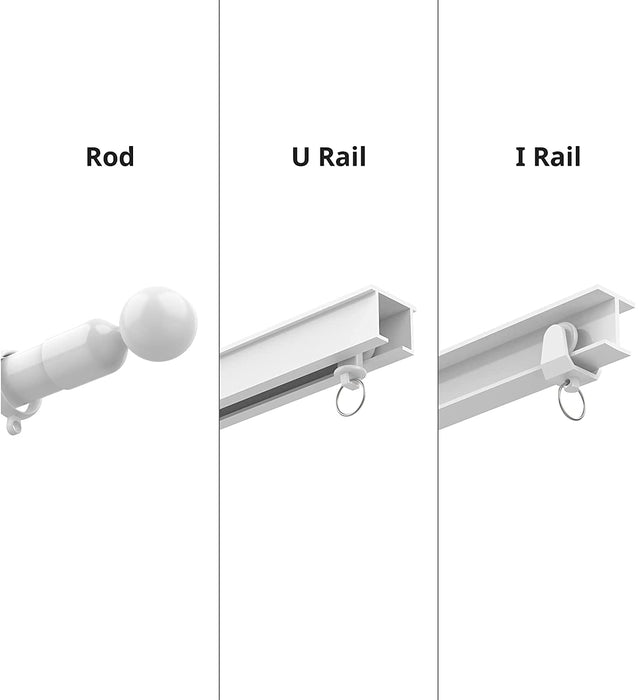 Rod

U Rail

I Rail