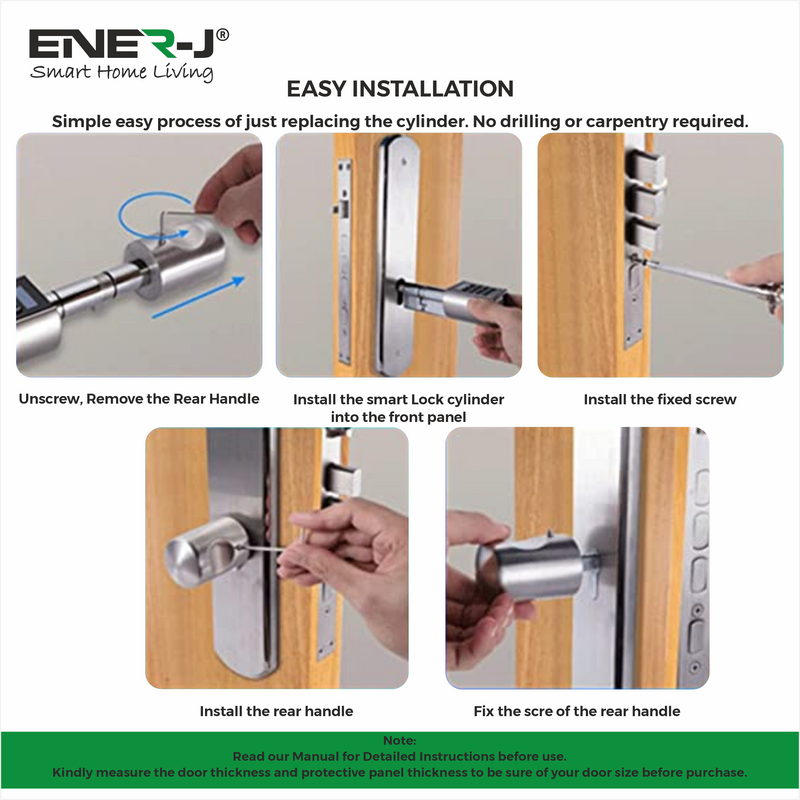 ENER-J®
Smart Home Living

EASY INSTALLATION

Simple easy process of just replacing the cylinder. No drilling or carpentry required.

Unscrew, Remove the Rear Handle

Install the smart Lock cylinder into the front panel

Install the fixed screw

Install the rear handle

Fix the scre of the rear handle

Note:
Read our Manual for Detailed Instructions before use.
Kindly measure the door thickness and protective panel thickness to be sure of your door size before purchase.