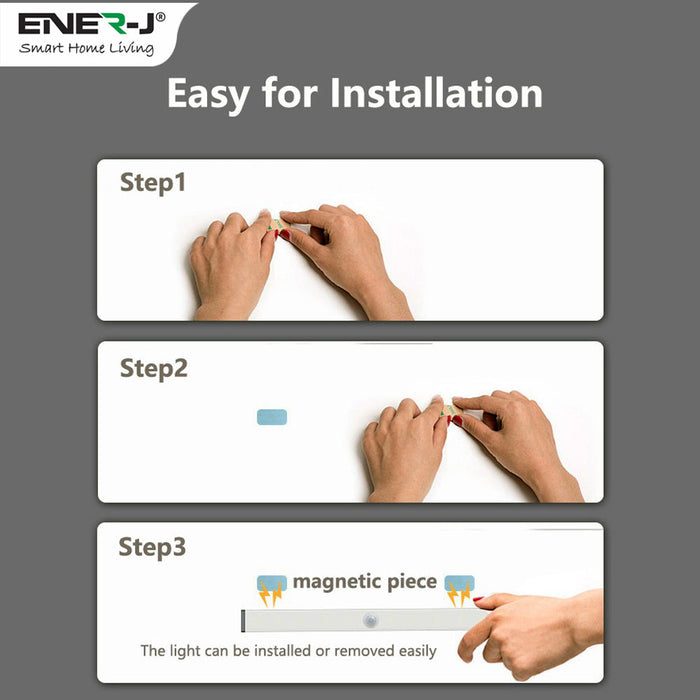 ENER-J®
Smart Home Living

Easy for Installation

Step1

Step2

Step3

magnetic piece

The light can be installed or removed easily